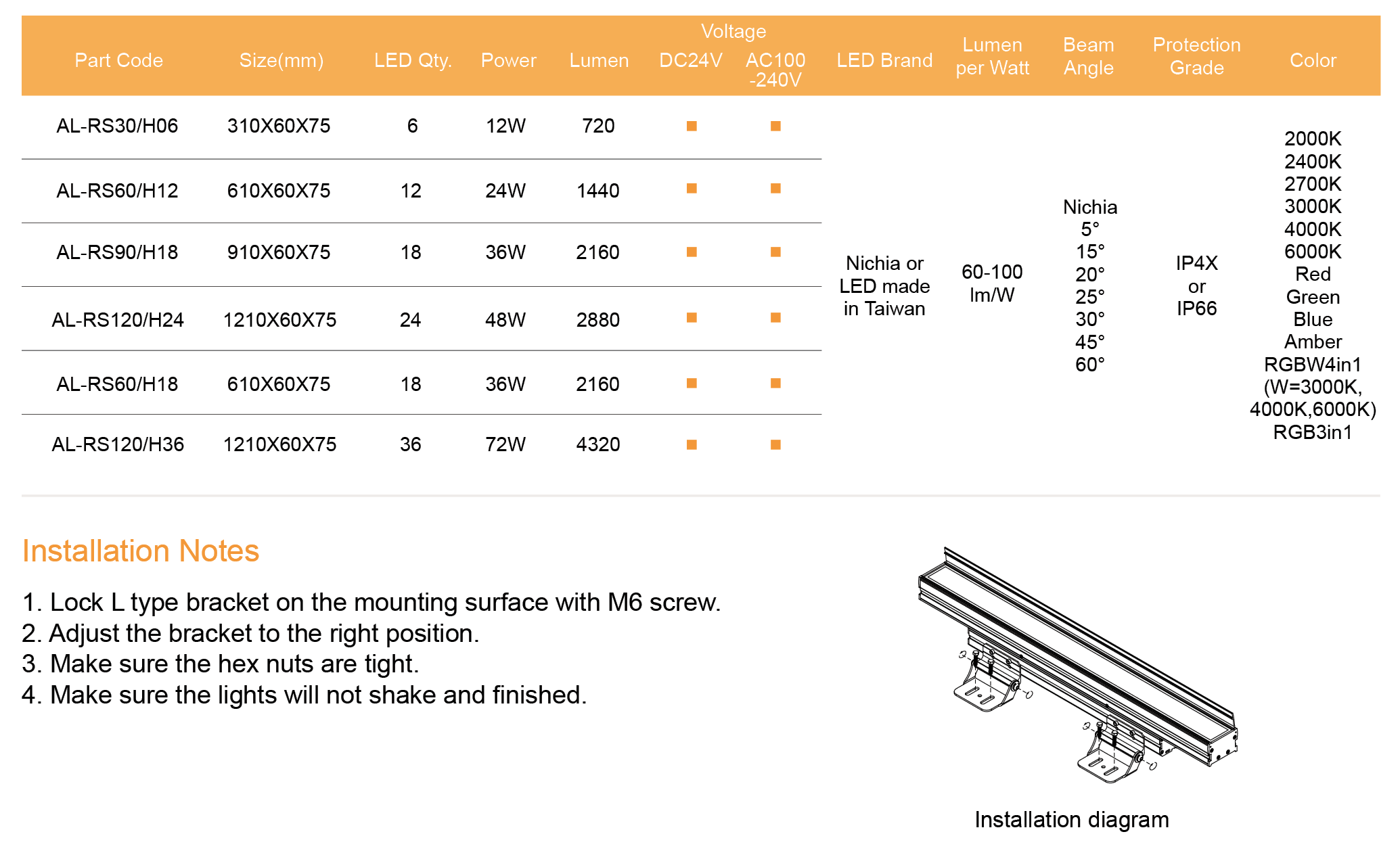 | Part Code | Size(mm) | LED Qty. | Power | Lumen | Voltage DC24V | Voltage AC100 -240V | LED Brand | Lumen per Watt | Beam Angle | Protection Grade | Color |
|---|---|---|---|---|---|---|---|---|---|---|---|
| AL-RS30/H06 | 310X60X75 | 6 | 12W | 720 | ■ | ■ | Nichia or LED made in Taiwan | 60-100 lm/W | Nichia 5° 15° 20° 25° 30° 45° 60° | IP4X or IP66 | 2000K 2400K 2700K 3000K 4000K 6000K Red Green Blue Amber RGBW4in1 (W=3000K, 4000K,6000K) RGB3in1 |
| AL-RS60/H12 | 610X60X75 | 12 | 24W | 1440 | ■ | ■ | | | | | |
| AL-RS90/H18 | 910X60X75 | 18 | 36W | 2160 | ■ | ■ | | | | | |
| AL-RS120/H24 | 1210X60X75 | 24 | 48W | 2880 | ■ | ■ | | | | | |
| AL-RS60/H18 | 610X60X75 | 18 | 36W | 2160 | ■ | ■ | | | | | |
| AL-RS120/H36 | 1210X60X75 | 36 | 72W | 4320 | ■ | ■ | | | | | |

Installation Notes

1. Lock L type bracket on the mounting surface with M6 screw.
2. Adjust the bracket to the right position.
3. Make sure the hex nuts are tight.
4. Make sure the lights will not shake and finished.

Installation diagram