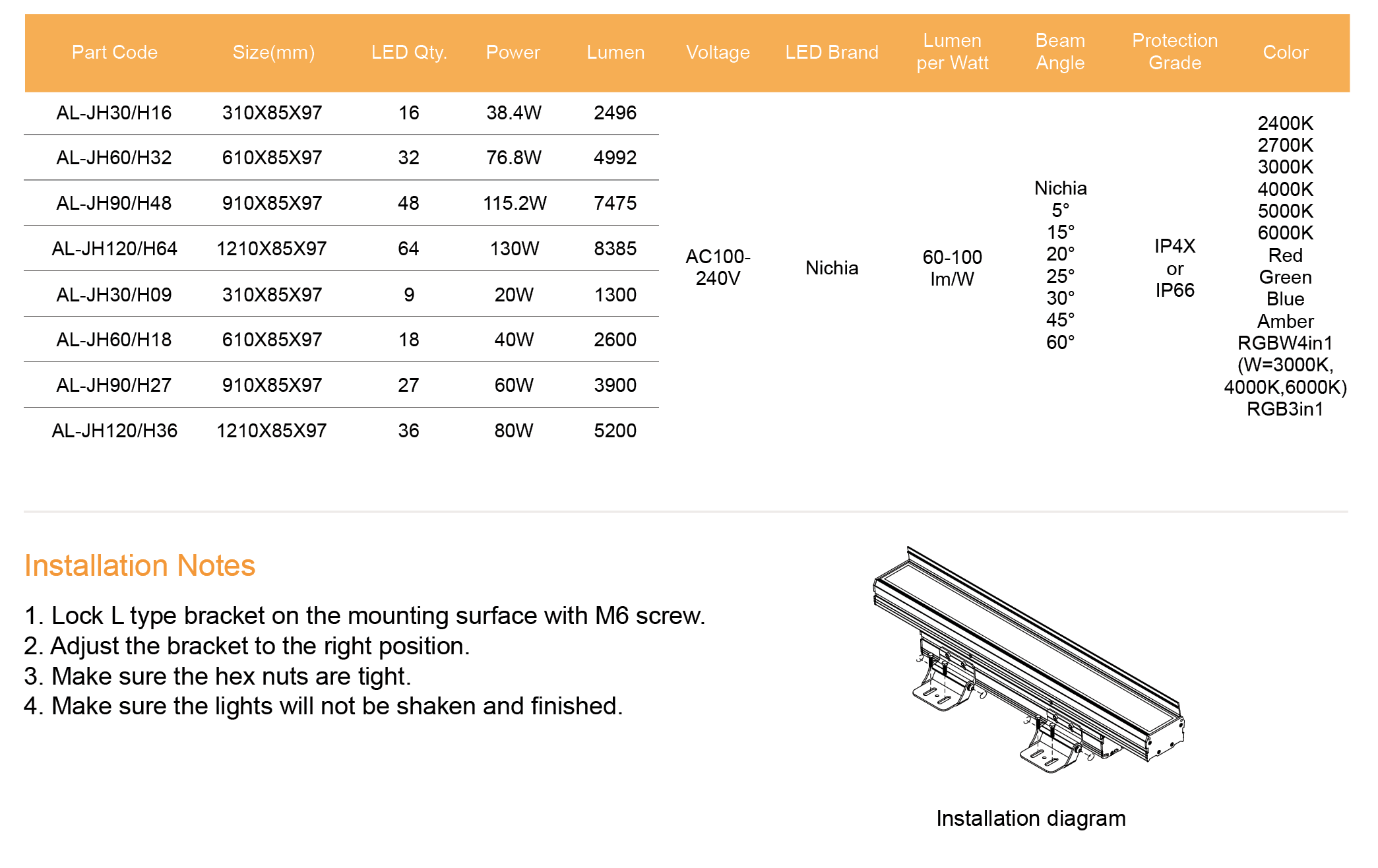 | Part Code | Size(mm) | LED Qty. | Power | Lumen | Voltage | LED Brand | Lumen per Watt | Beam Angle | Protection Grade | Color |
|---|---|---|---|---|---|---|---|---|---|---|
| AL-JH30/H16 | 310X85X97 | 16 | 38.4W | 2496 | AC100-240V | Nichia | 60-100 lm/W | Nichia 5° 15° 20° 25° 30° 45° 60° | IP4X or IP66 | 2400K 2700K 3000K 4000K 5000K 6000K Red Green Blue Amber RGBW4in1 (W=3000K, 4000K,6000K) RGB3in1 |
| AL-JH60/H32 | 610X85X97 | 32 | 76.8W | 4992 | | | | | | |
| AL-JH90/H48 | 910X85X97 | 48 | 115.2W | 7475 | | | | | | |
| AL-JH120/H64 | 1210X85X97 | 64 | 130W | 8385 | | | | | | |
| AL-JH30/H09 | 310X85X97 | 9 | 20W | 1300 | | | | | | |
| AL-JH60/H18 | 610X85X97 | 18 | 40W | 2600 | | | | | | |
| AL-JH90/H27 | 910X85X97 | 27 | 60W | 3900 | | | | | | |
| AL-JH120/H36 | 1210X85X97 | 36 | 80W | 5200 | | | | | | |

Installation Notes

1. Lock L type bracket on the mounting surface with M6 screw.
2. Adjust the bracket to the right position.
3. Make sure the hex nuts are tight.
4. Make sure the lights will not be shaken and finished.

Installation diagram