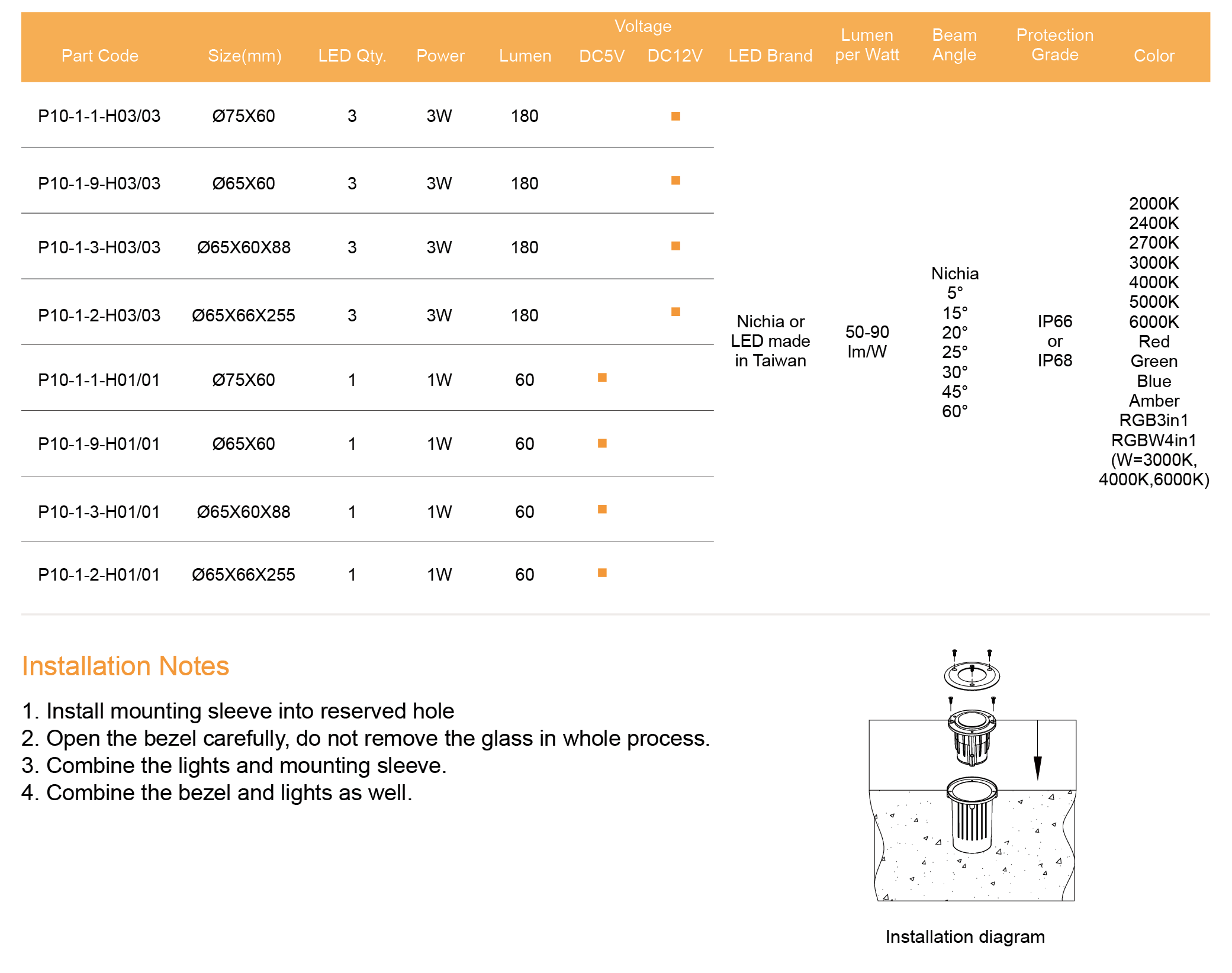 | Part Code | Size(mm) | LED Qty. | Power | Lumen | Voltage DC5V | Voltage DC12V | LED Brand | Lumen per Watt | Beam Angle | Protection Grade | Color |
|---|---|---|---|---|---|---|---|---|---|---|---|
| P10-1-1-H03/03 | Ø75X60 | 3 | 3W | 180 |  | ■ | Nichia or LED made in Taiwan | 50-90 lm/W | Nichia 5° 15° 20° 25° 30° 45° 60° | IP66 or IP68 | 2000K 2400K 2700K 3000K 4000K 5000K 6000K Red Green Blue Amber RGB3in1 RGBW4in1 (W=3000K, 4000K,6000K) |
| P10-1-9-H03/03 | Ø65X60 | 3 | 3W | 180 |  | ■ |  |  |  |  |  |
| P10-1-3-H03/03 | Ø65X60X88 | 3 | 3W | 180 |  | ■ |  |  |  |  |  |
| P10-1-2-H03/03 | Ø65X66X255 | 3 | 3W | 180 |  | ■ |  |  |  |  |  |
| P10-1-1-H01/01 | Ø75X60 | 1 | 1W | 60 | ■ |  |  |  |  |  |  |
| P10-1-9-H01/01 | Ø65X60 | 1 | 1W | 60 | ■ |  |  |  |  |  |  |
| P10-1-3-H01/01 | Ø65X60X88 | 1 | 1W | 60 | ■ |  |  |  |  |  |  |
| P10-1-2-H01/01 | Ø65X66X255 | 1 | 1W | 60 | ■ |  |  |  |  |  |  |

Installation Notes

1. Install mounting sleeve into reserved hole
2. Open the bezel carefully, do not remove the glass in whole process.
3. Combine the lights and mounting sleeve.
4. Combine the bezel and lights as well.

Installation diagram