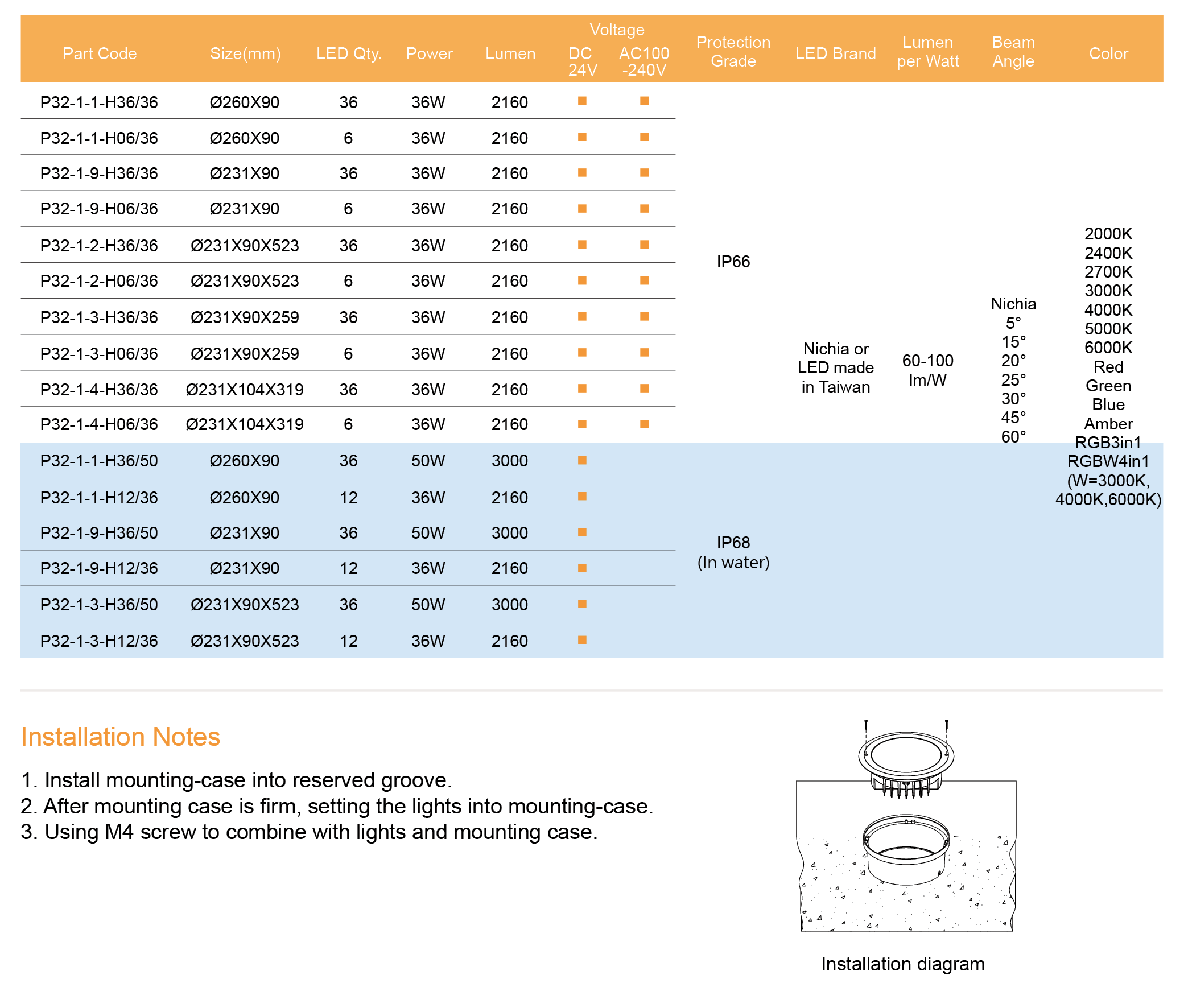 | Part Code | Size(mm) | LED Qty. | Power | Lumen | Voltage DC 24V | Voltage AC100 -240V | Protection Grade | LED Brand | Lumen per Watt | Beam Angle | Color |
|---|---|---|---|---|---|---|---|---|---|---|---|
| P32-1-1-H36/36 | Ø260X90 | 36 | 36W | 2160 | ■ | ■ | IP66 | Nichia or LED made in Taiwan | 60-100 lm/W | Nichia 5° 15° 20° 25° 30° 45° 60° | 2000K 2400K 2700K 3000K 4000K 5000K 6000K Red Green Blue Amber RGB3in1 RGBW4in1 (W=3000K, 4000K,6000K) |
| P32-1-1-H06/36 | Ø260X90 | 6 | 36W | 2160 | ■ | ■ | | | | | |
| P32-1-9-H36/36 | Ø231X90 | 36 | 36W | 2160 | ■ | ■ | | | | | |
| P32-1-9-H06/36 | Ø231X90 | 6 | 36W | 2160 | ■ | ■ | | | | | |
| P32-1-2-H36/36 | Ø231X90X523 | 36 | 36W | 2160 | ■ | ■ | | | | | |
| P32-1-2-H06/36 | Ø231X90X523 | 6 | 36W | 2160 | ■ | ■ | | | | | |
| P32-1-3-H36/36 | Ø231X90X259 | 36 | 36W | 2160 | ■ | ■ | | | | | |
| P32-1-3-H06/36 | Ø231X90X259 | 6 | 36W | 2160 | ■ | ■ | | | | | |
| P32-1-4-H36/36 | Ø231X104X319 | 36 | 36W | 2160 | ■ | ■ | | | | | |
| P32-1-4-H06/36 | Ø231X104X319 | 6 | 36W | 2160 | ■ | ■ | | | | | |
| P32-1-1-H36/50 | Ø260X90 | 36 | 50W | 3000 | ■ | | IP68 (In water) | | | | |
| P32-1-1-H12/36 | Ø260X90 | 12 | 36W | 2160 | ■ | | | | | | |
| P32-1-9-H36/50 | Ø231X90 | 36 | 50W | 3000 | ■ | | | | | | |
| P32-1-9-H12/36 | Ø231X90 | 12 | 36W | 2160 | ■ | | | | | | |
| P32-1-3-H36/50 | Ø231X90X523 | 36 | 50W | 3000 | ■ | | | | | | |
| P32-1-3-H12/36 | Ø231X90X523 | 12 | 36W | 2160 | ■ | | | | | | |

Installation Notes

1. Install mounting-case into reserved groove.
2. After mounting case is firm, setting the lights into mounting-case.
3. Using M4 screw to combine with lights and mounting case.

Installation diagram