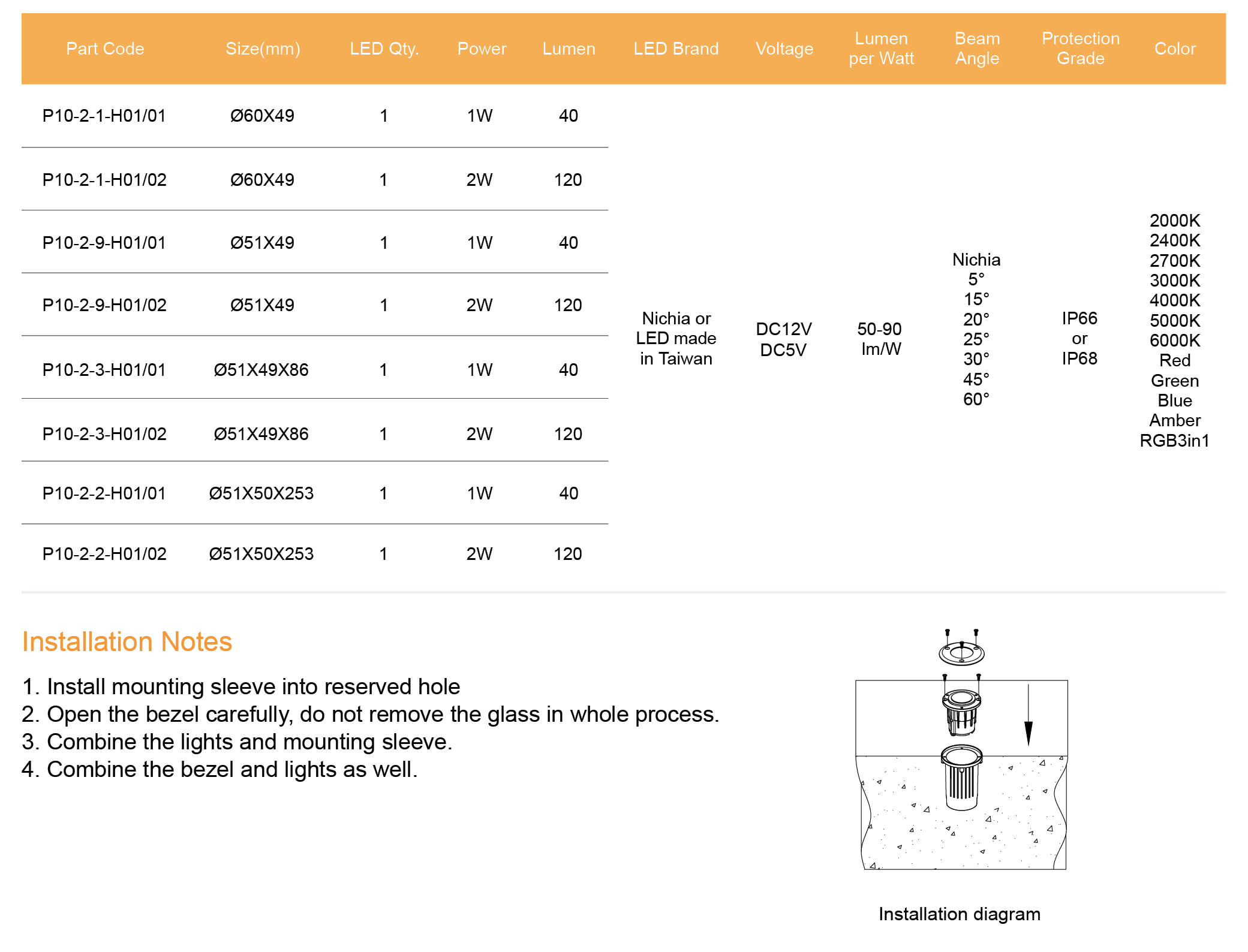 | Part Code | Size(mm) | LED Qty. | Power | Lumen | LED Brand | Voltage | Lumen per Watt | Beam Angle | Protection Grade | Color |
|---|---|---|---|---|---|---|---|---|---|---|
| P10-2-1-H01/01 | Ø60X49 | 1 | 1W | 40 | Nichia or LED made in Taiwan | DC12V DC5V | 50-90 lm/W | Nichia 5° 15° 20° 25° 30° 45° 60° | IP66 or IP68 | 2000K 2400K 2700K 3000K 4000K 5000K 6000K Red Green Blue Amber RGB3in1 |
| P10-2-1-H01/02 | Ø60X49 | 1 | 2W | 120 | | | | | | |
| P10-2-9-H01/01 | Ø51X49 | 1 | 1W | 40 | | | | | | |
| P10-2-9-H01/02 | Ø51X49 | 1 | 2W | 120 | | | | | | |
| P10-2-3-H01/01 | Ø51X49X86 | 1 | 1W | 40 | | | | | | |
| P10-2-3-H01/02 | Ø51X49X86 | 1 | 2W | 120 | | | | | | |
| P10-2-2-H01/01 | Ø51X50X253 | 1 | 1W | 40 | | | | | | |
| P10-2-2-H01/02 | Ø51X50X253 | 1 | 2W | 120 | | | | | | |

Installation Notes

1. Install mounting sleeve into reserved hole
2. Open the bezel carefully, do not remove the glass in whole process.
3. Combine the lights and mounting sleeve.
4. Combine the bezel and lights as well.

Installation diagram